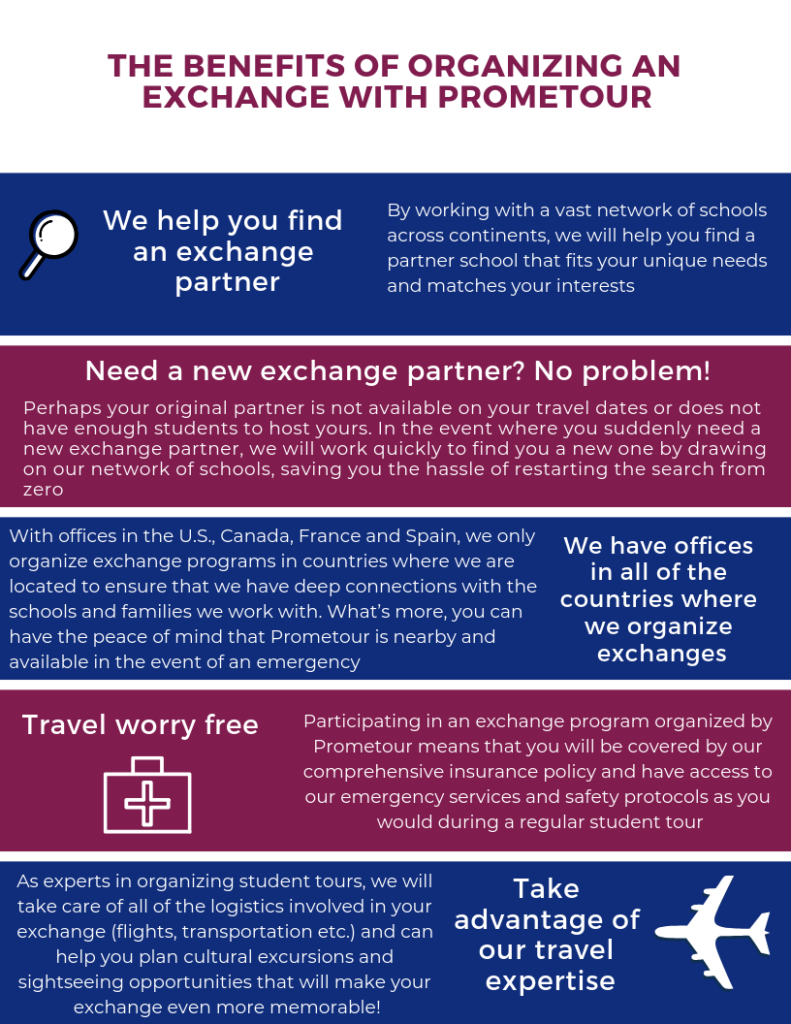 THE BENEFITS OF ORGANIZING AN EXCHANGE WITH PROMETOUR

We help you find an exchange partner

By working with a vast network of schools across continents, we will help you find a partner school that fits your unique needs and matches your interests

Need a new exchange partner? No problem!

Perhaps your original partner is not available on your travel dates or does not have enough students to host yours. In the event where you suddenly need a new exchange partner, we will work quickly to find you a new one by drawing on our network of schools, saving you the hassle of restarting the search from zero

With offices in the U.S., Canada, France and Spain, we only organize exchange programs in countries where we are located to ensure that we have deep connections with the schools and families we work with. What's more, you can have the peace of mind that Prometour is nearby and available in the event of an emergency

We have offices in all of the countries where we organize exchanges

Travel worry free

Participating in an exchange program organized by Prometour means that you will be covered by our comprehensive insurance policy and have access to our emergency services and safety protocols as you would during a regular student tour

As experts in organizing student tours, we will take care of all of the logistics involved in your exchange (flights, transportation etc.) and can help you plan cultural excursions and sightseeing opportunities that will make your exchange even more memorable!

Take advantage of our travel expertise